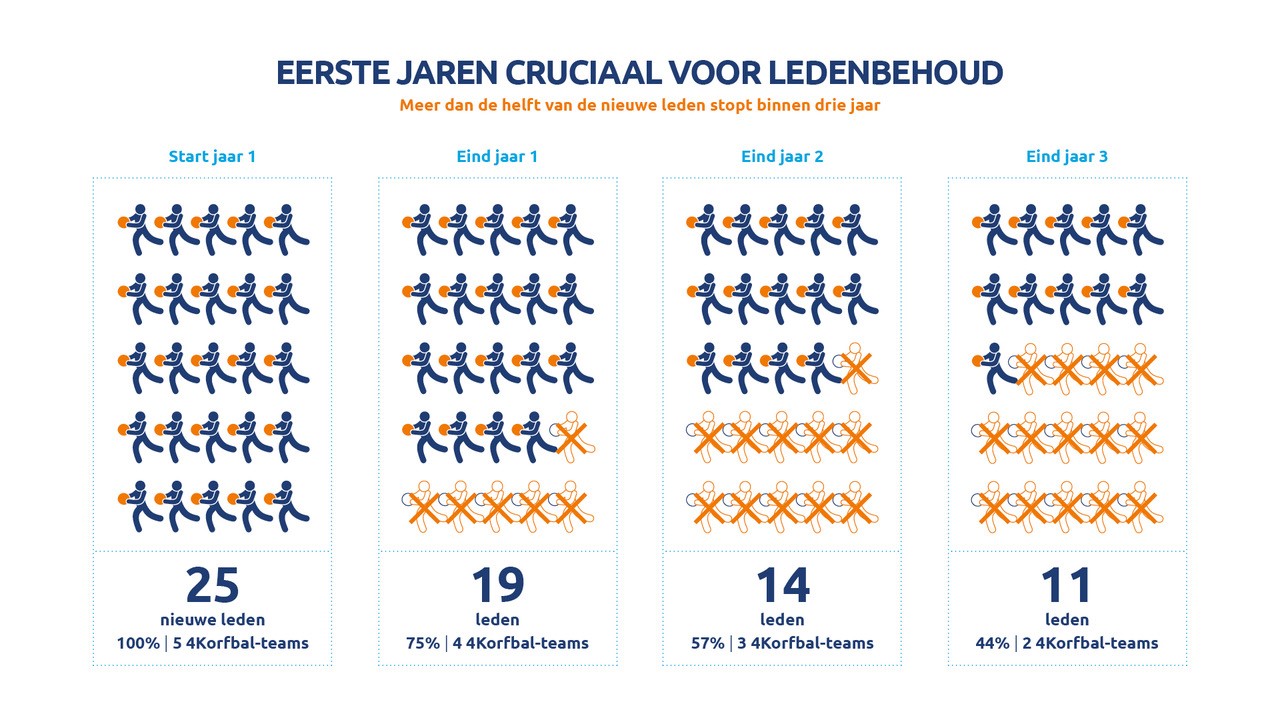 EERSTE JAREN CRUCIAAL VOOR LEDENBEHOUD
Meer dan de helft van de nieuwe leden stopt binnen drie jaar

Start jaar 1

25
nieuwe leden
100% | 5 4Korfbal-teams

Eind jaar 1

19
leden
75% | 4 4Korfbal-teams

Eind jaar 2

14
leden
57% | 3 4Korfbal-teams

Eind jaar 3

11
leden
44% | 2 4Korfbal-teams